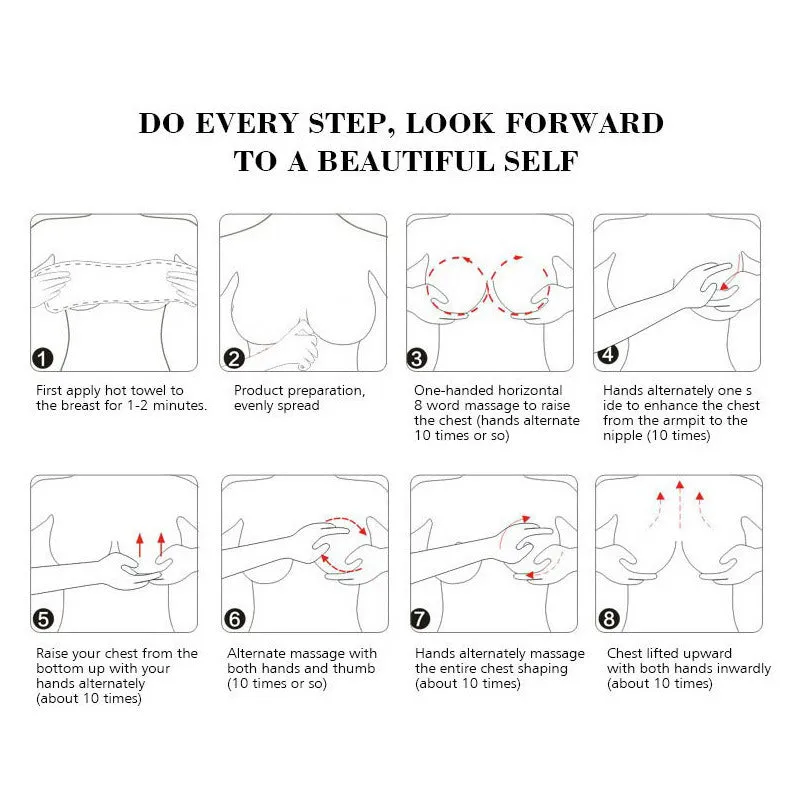 DO EVERY STEP, LOOK FORWARD
TO A BEAUTIFUL SELF

1

First apply hot towel to the breast for 1-2 minutes.

2

Product preparation, evenly spread

3

One-handed horizontal 8 word massage to raise the chest (hands alternate 10 times or so)

4

Hands alternately one s ide to enhance the chest from the armpit to the nipple (10 times)

5

Raise your chest from the bottom up with your hands alternately (about 10 times)

6

Alternate massage with both hands and thumb (10 times or so)

7

Hands alternately massage the entire chest shaping (about 10 times)

8

Chest lifted upward with both hands inwardly (about 10 times)